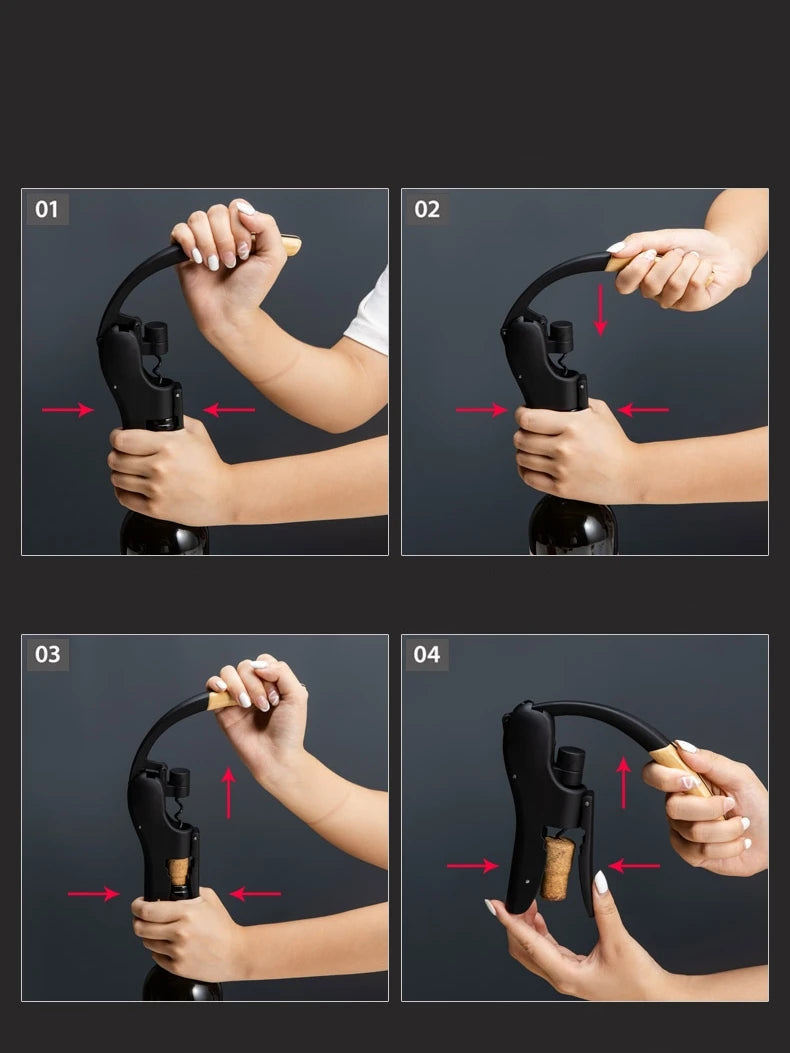 01

02

03

04