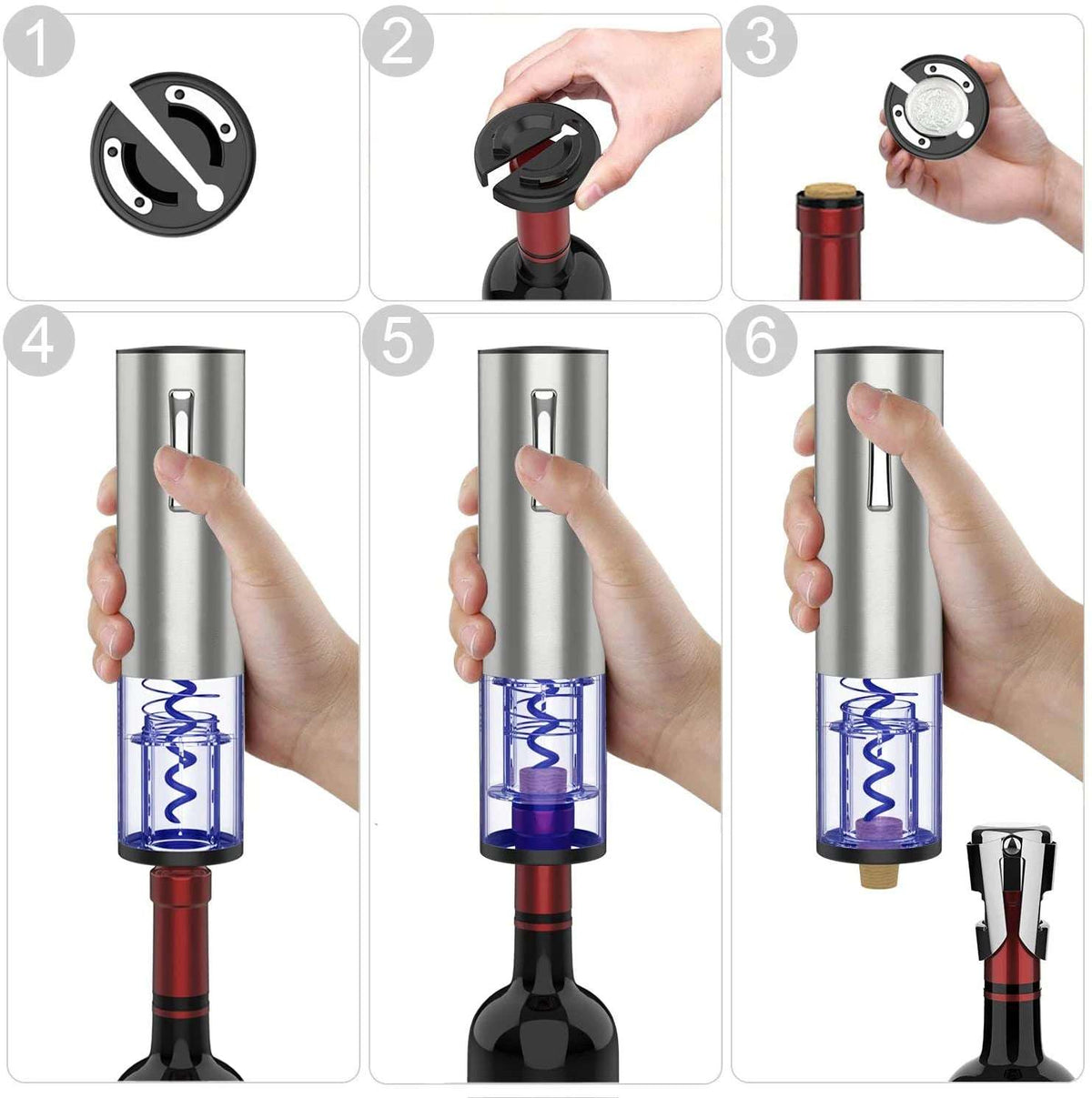 1

2

3

4

5

6