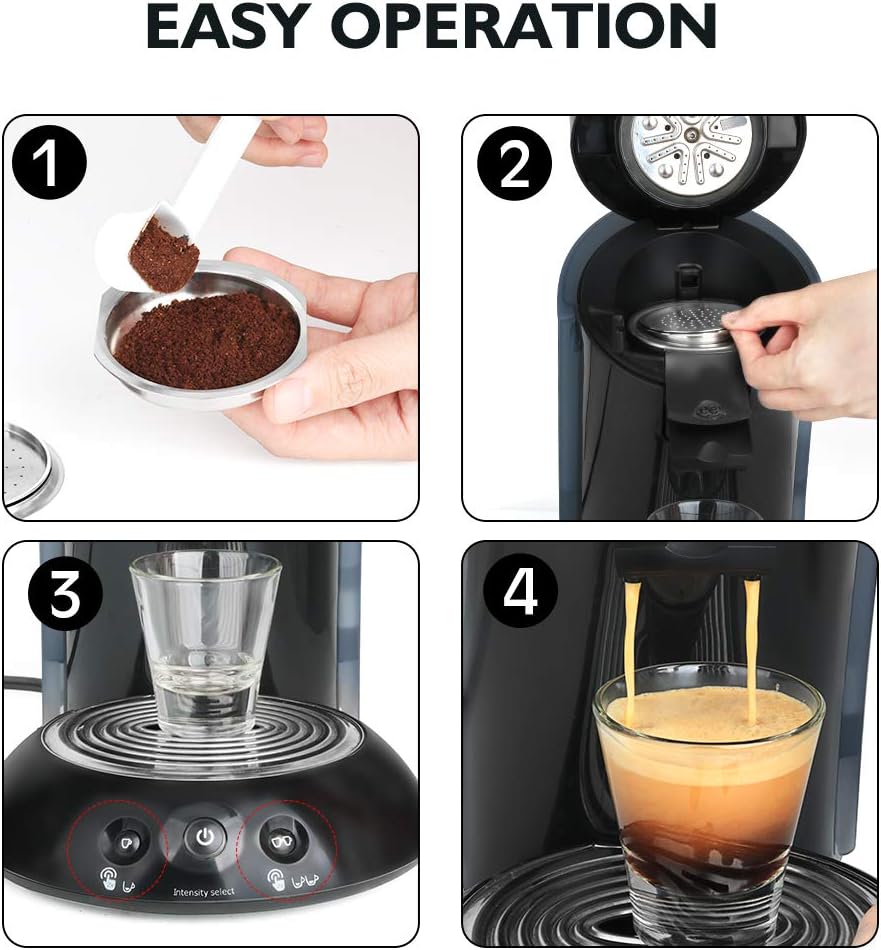 EASY OPERATION

1

2

3

Intensity select

4