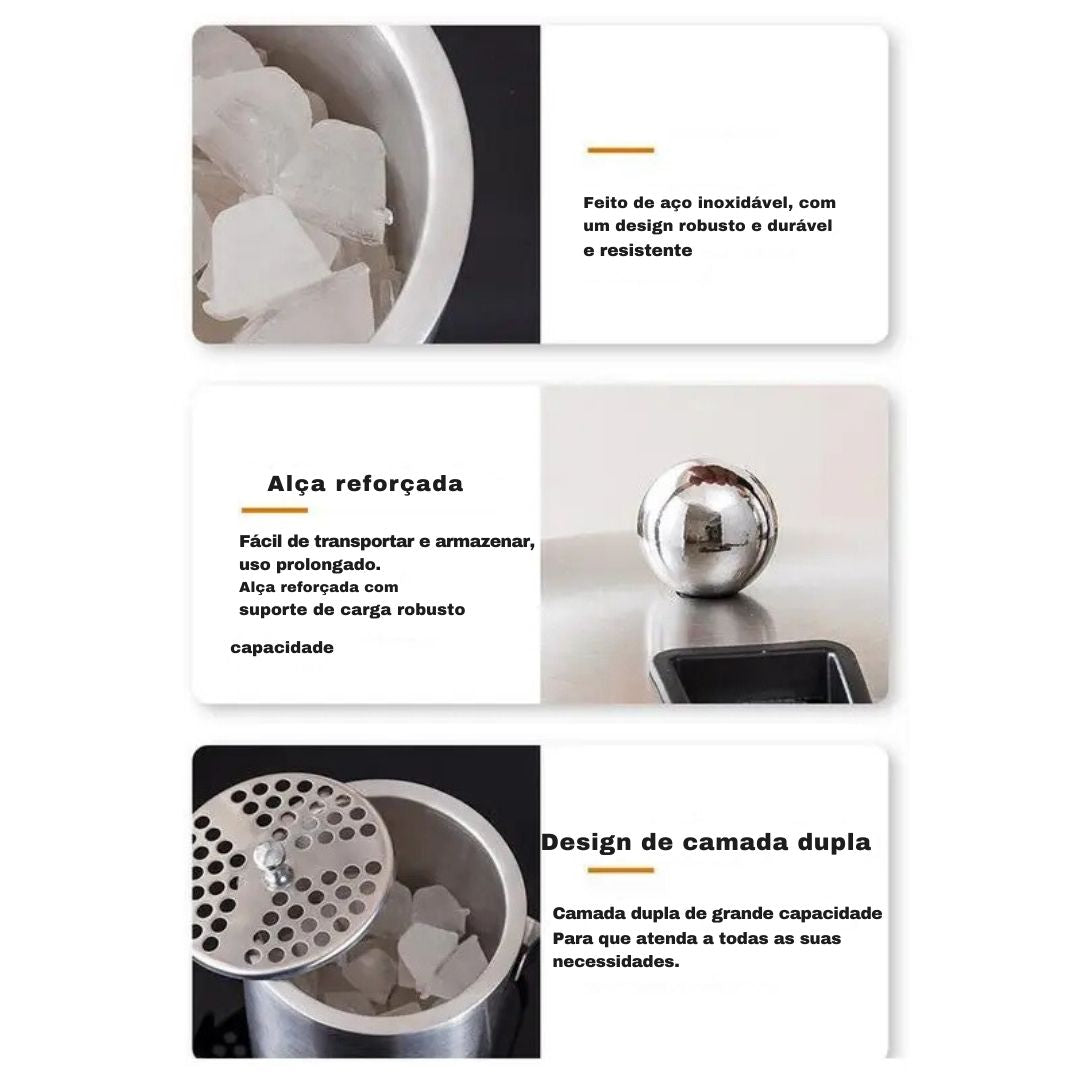 Feito de aço inoxidável, com um design robusto e durável e resistente

Alça reforçada

Fácil de transportar e armazenar, uso prolongado.
Alça reforçada com suporte de carga robusto

capacidade

Design de camada dupla

Camada dupla de grande capacidade
Para que atenda a todas as suas necessidades.