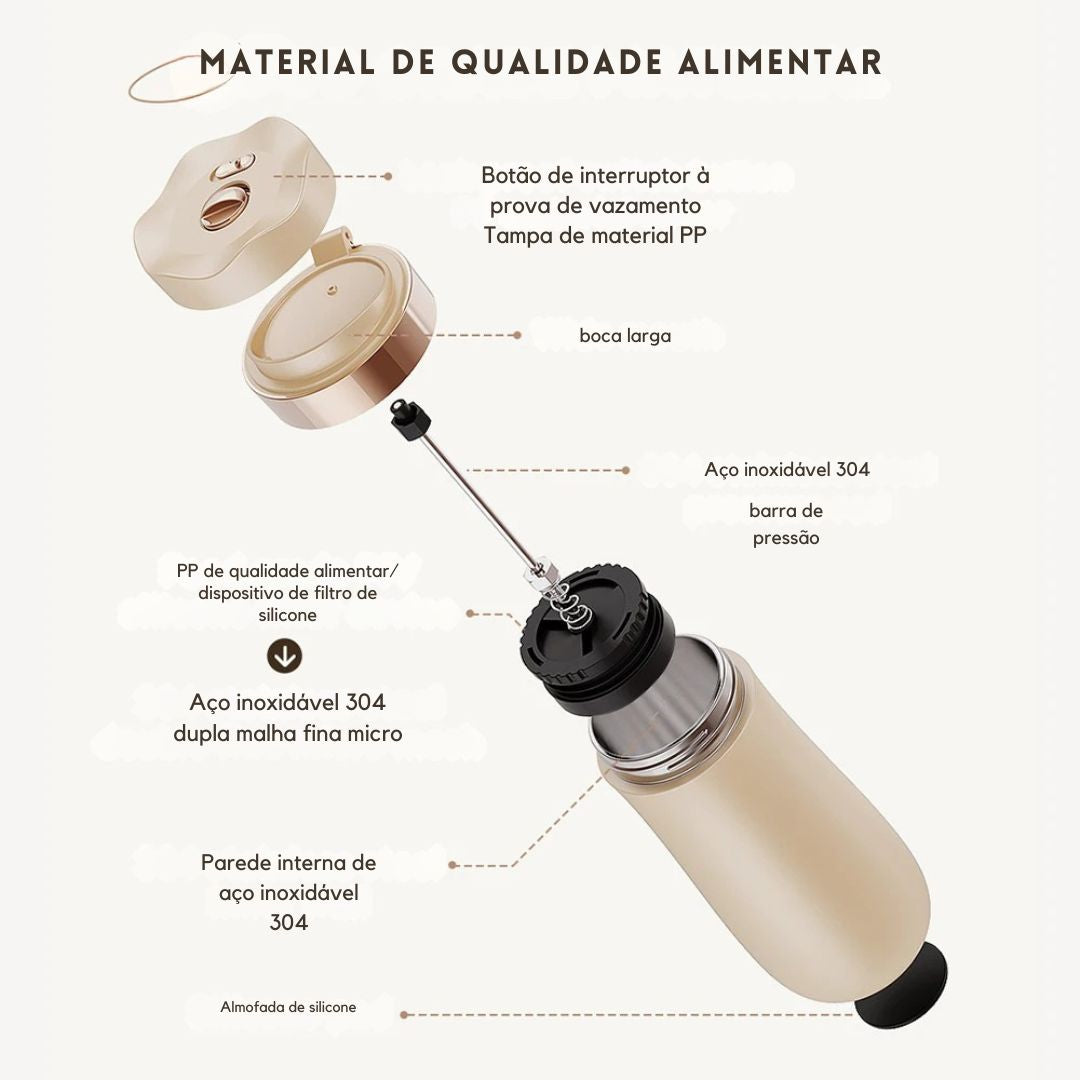 MATERIAL DE QUALIDADE ALIMENTAR

Botão de interruptor à prova de vazamento
Tampa de material PP

boca larga

Aço inoxidável 304

barra de pressão

PP de qualidade alimentar/ dispositivo de filtro de silicone

Aço inoxidável 304
dupla malha fina micro

Parede interna de aço inoxidável 304

Almofada de silicone