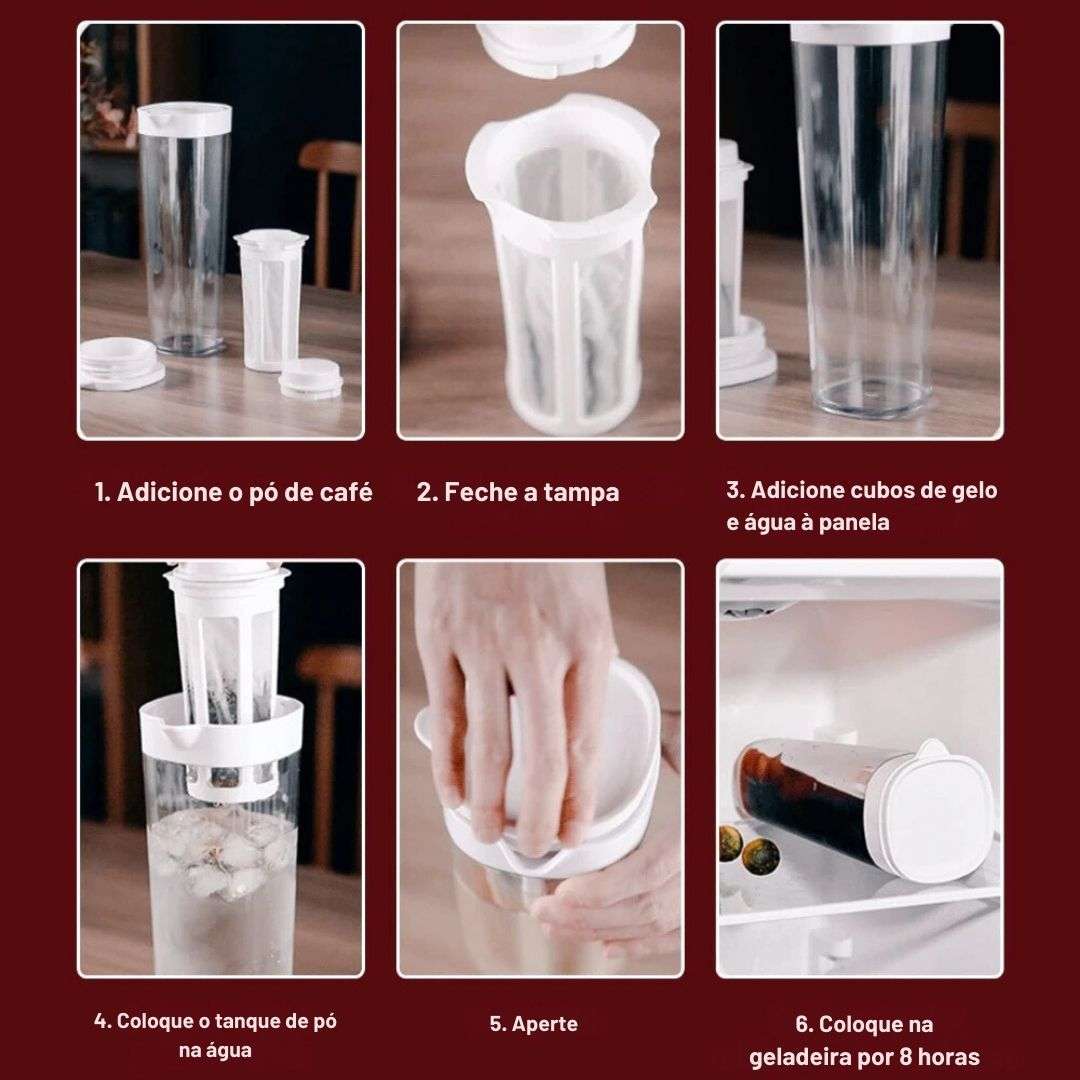 1. Adicione o pó de café

2. Feche a tampa

3. Adicione cubos de gelo e água à panela

4. Coloque o tanque de pó na água

5. Aperte

6. Coloque na geladeira por 8 horas