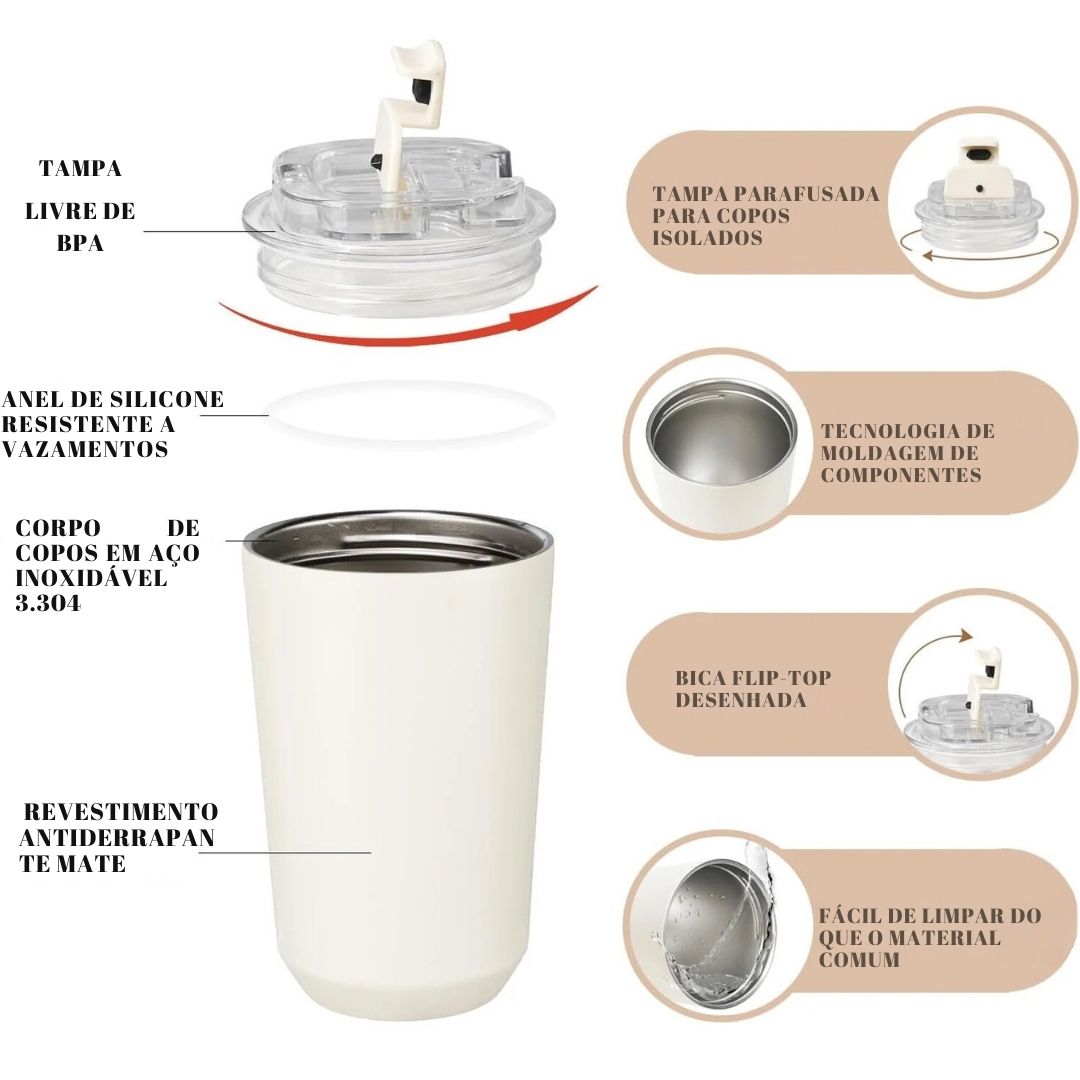 TAMPA

LIVRE DE BPA

ANEL DE SILICONE RESISTENTE A VAZAMENTOS

CORPO DE COPOS EM AÇO INOXIDÁVEL 3.304

REVESTIMENTO ANTIDERRAPANTE MATE

TAMPA PARAFUSADA PARA COPOS ISOLADOS

TECNOLOGIA DE MOLDAGEM DE COMPONENTES

BICA FLIP-TOP DESENHADA

FÁCIL DE LIMPAR DO QUE O MATERIAL COMUM